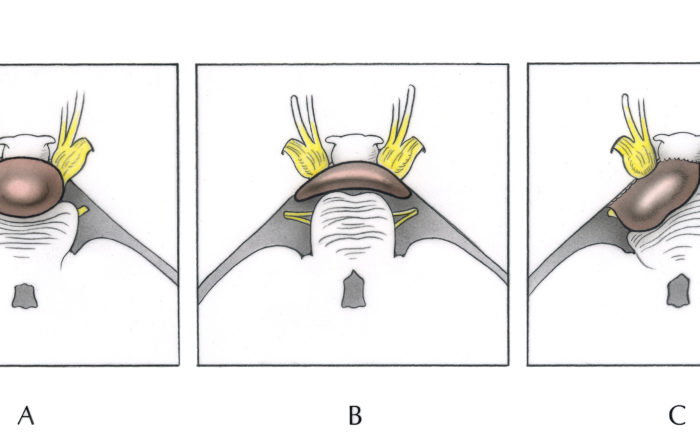 A

B

C